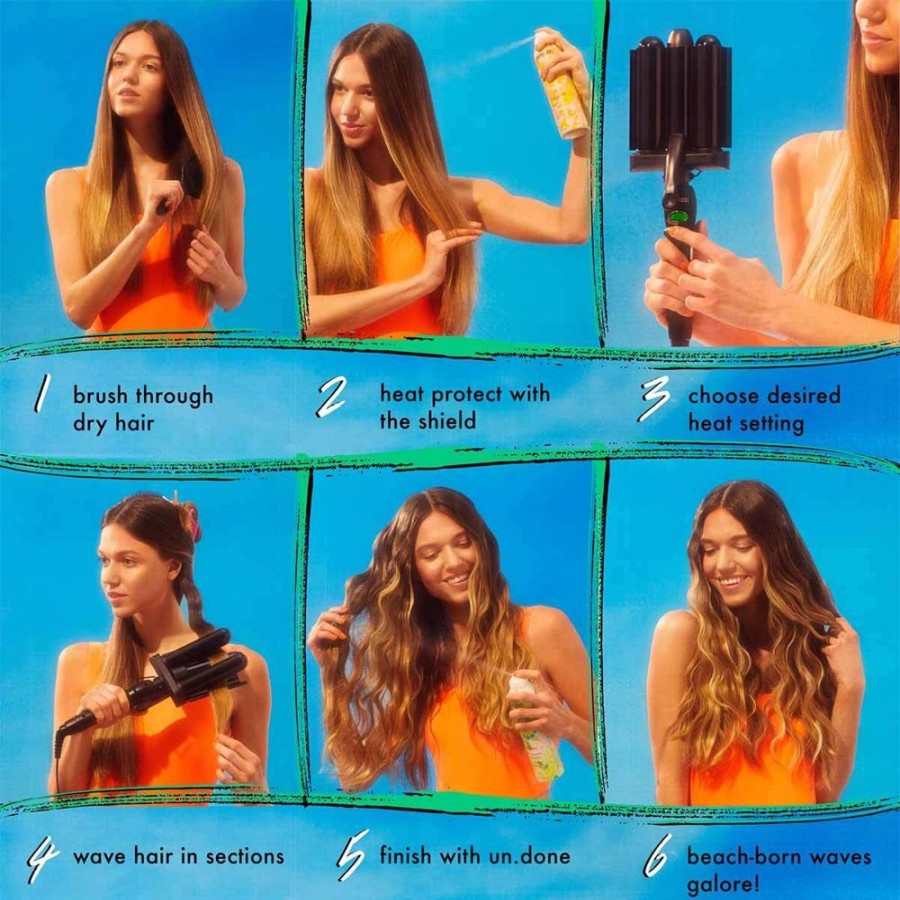 1 brush through dry hair

2 heat protect with the shield

3 choose desired heat setting

4 wave hair in sections

5 finish with un.done

6 beach-born waves galore!